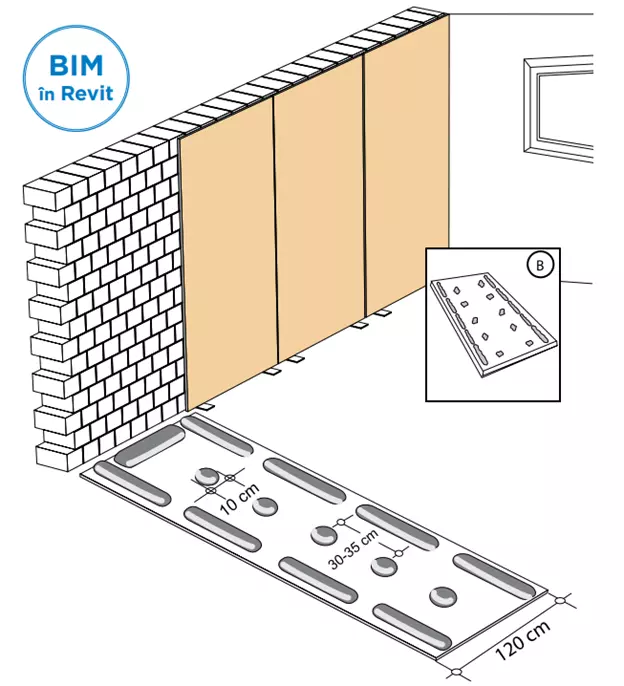 BIM
în Revit

B

10 cm

30-35 cm

120 cm